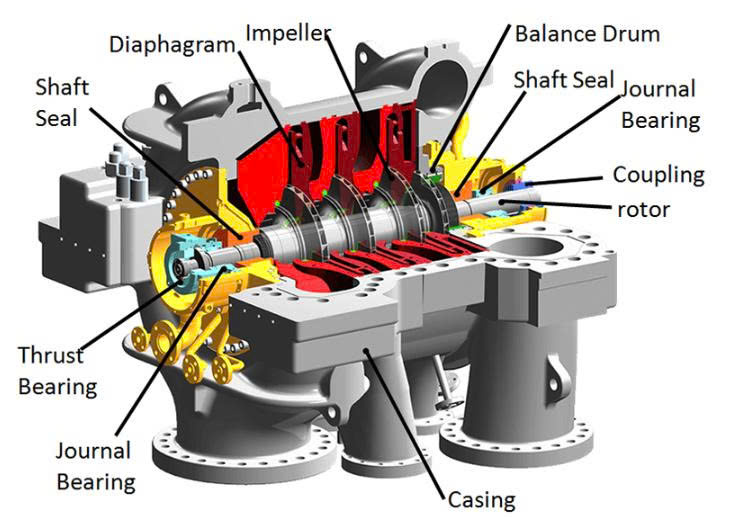 Diaphagram
Impeller
Balance Drum
Shaft Seal
Shaft Seal
Journal Bearing
Coupling
rotor
Thrust Bearing
Journal Bearing
Casing