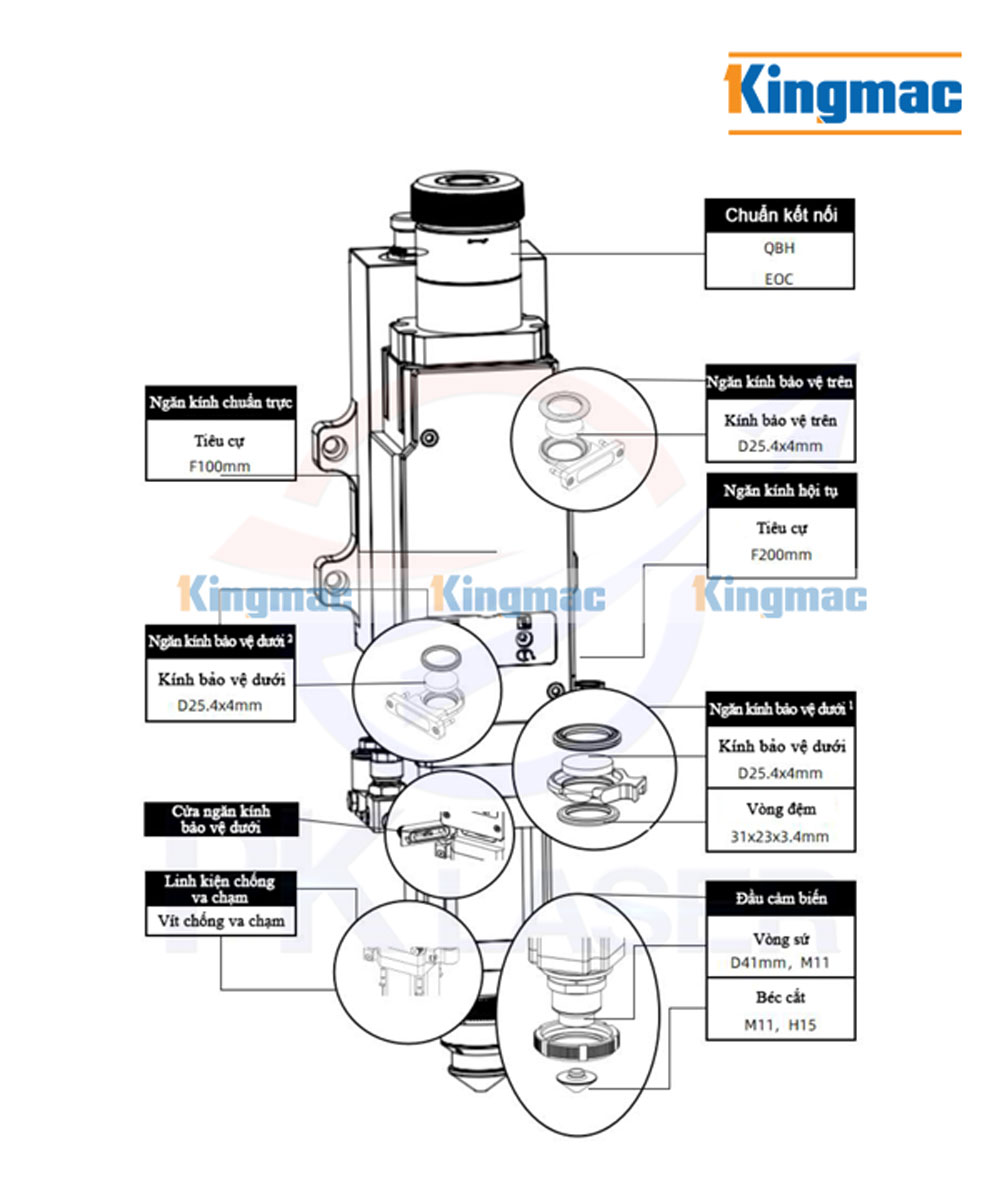 Kingmac

Chuẩn kết nối
QBH
EOC

Ngăn kính chuẩn trực
Tiêu cự
F100mm

Ngăn kính bảo vệ trên
Kính bảo vệ trên
D25.4x4mm

Ngăn kính hội tụ
Tiêu cự
F200mm

Kingmac Kingmac Kingmac

Ngăn kính bảo vệ dưới $^2$
Kính bảo vệ dưới
D25.4x4mm

Ngăn kính bảo vệ dưới $^1$
Kính bảo vệ dưới
D25.4x4mm
Vòng đệm
31x23x3.4mm

Cửa ngăn kính bảo vệ dưới

Linh kiện chống va chạm
Vít chống va chạm

Đầu cảm biến
Vòng sứ
D41mm, M11
Béc cắt
M11, H15

DK LASER