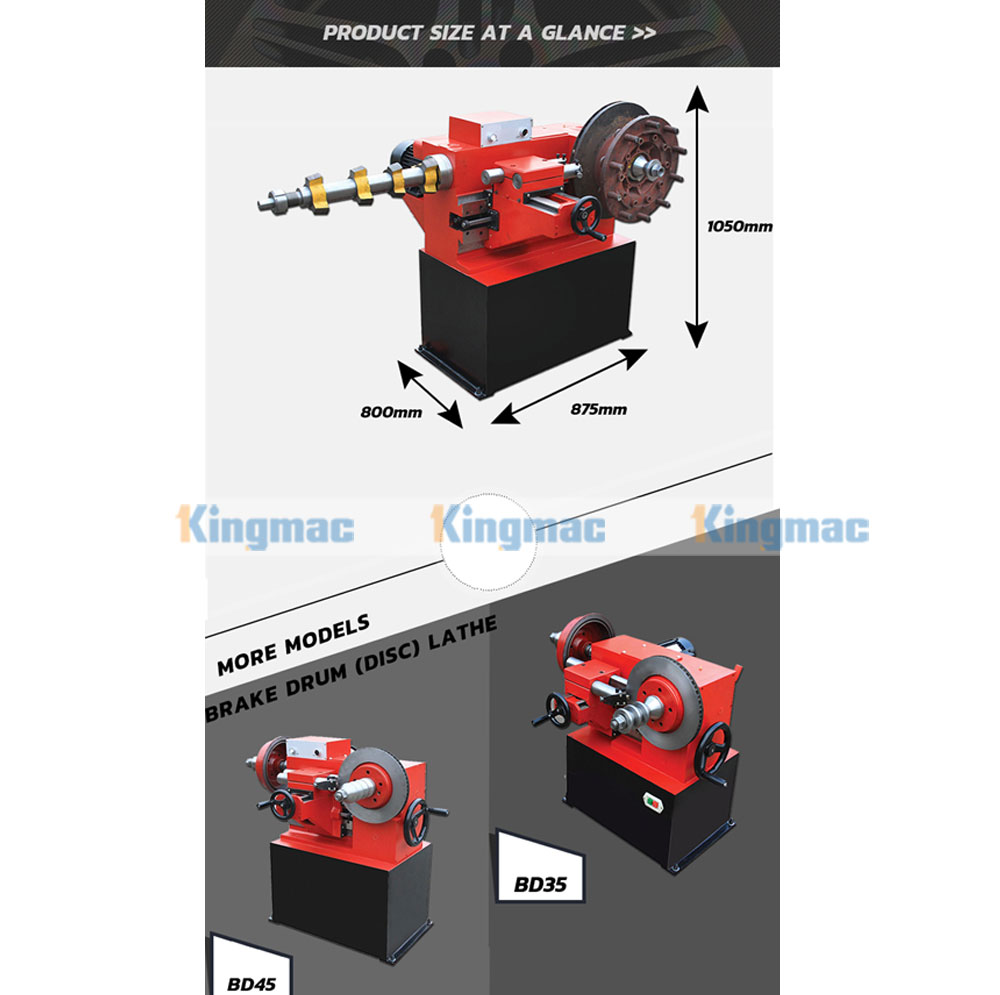 PRODUCT SIZE AT A GLANCE >>

1050mm

800mm

875mm

Kingmac Kingmac Kingmac

MORE MODELS

BRAKE DRUM (DISC) LATHE

BD35

BD45