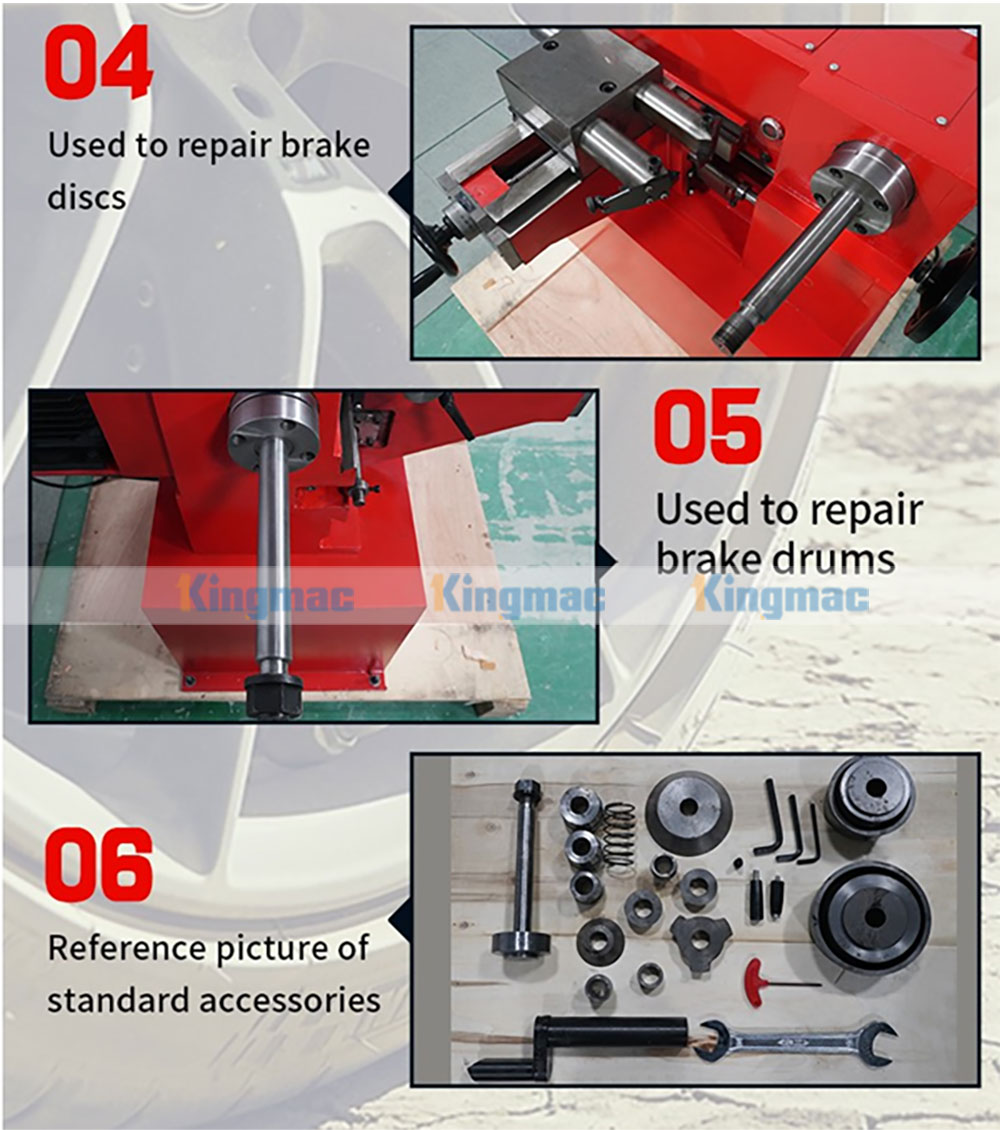 04
Used to repair brake discs

05
Used to repair brake drums

Kingmac Kingmac Kingmac

06
Reference picture of standard accessories